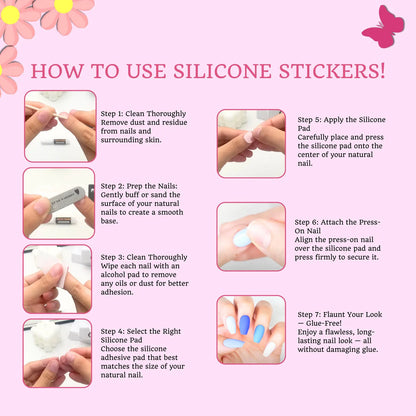 HOW TO USE SILICONE STICKERS!

Step 1: Clean Thoroughly
Remove dust and residue from nails and surrounding skin.

Step 2: Prep the Nails:
Gently buff or sand the surface of your natural nails to create a smooth base.

Step 3: Clean Thoroughly
Wipe each nail with an alcohol pad to remove any oils or dust for better adhesion.

Step 4: Select the Right Silicone Pad
Choose the silicone adhesive pad that best matches the size of your natural nail.

Step 5: Apply the Silicone Pad
Carefully place and press the silicone pad onto the center of your natural nail.

Step 6: Attach the Press-On Nail
Align the press-on nail over the silicone pad and press firmly to secure it.

Step 7: Flaunt Your Look — Glue-Free!
Enjoy a flawless, long-lasting nail look — all without damaging glue.